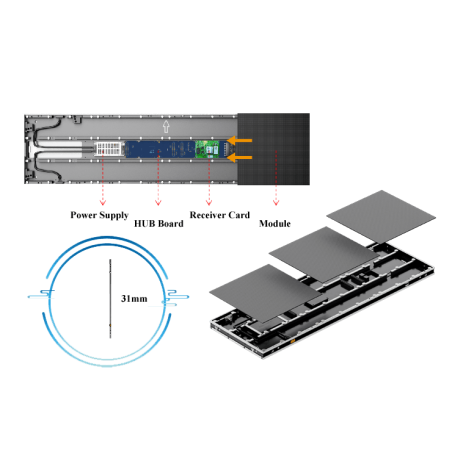 Power Supply

HUB Board

Receiver Card

Module

31mm